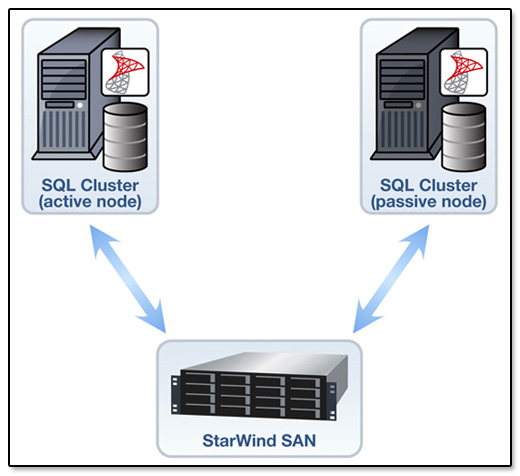 SQL Cluster
(active node)

SQL Cluster
(passive node)

StarWind SAN