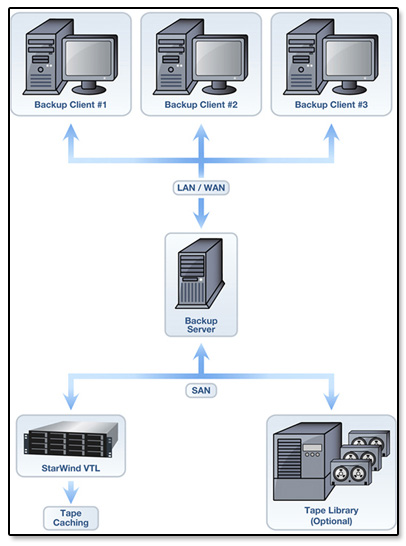 Backup Client #1

Backup Client #2

Backup Client #3

LAN / WAN

Backup Server

SAN

StarWind VTL

Tape Caching

Tape Library (Optional)